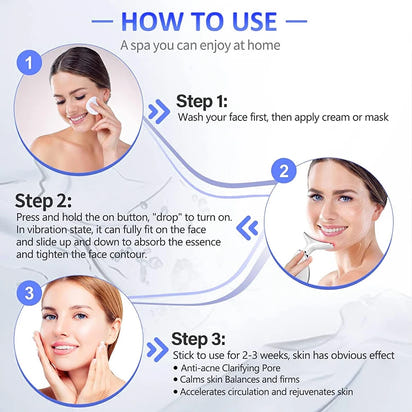 — HOW TO USE —
A spa you can enjoy at home

1

Step 1:
Wash your face first, then apply cream or mask

2

Step 2:
Press and hold the on button, "drop" to turn on. In vibration state, it can fully fit on the face and slide up and down to absorb the essence and tighten the face contour.

3

Step 3:
Stick to use for 2-3 weeks, skin has obvious effect
• Anti-acne Clarifying Pore
• Calms skin Balances and firms
• Accelerates circulation and rejuvenates skin